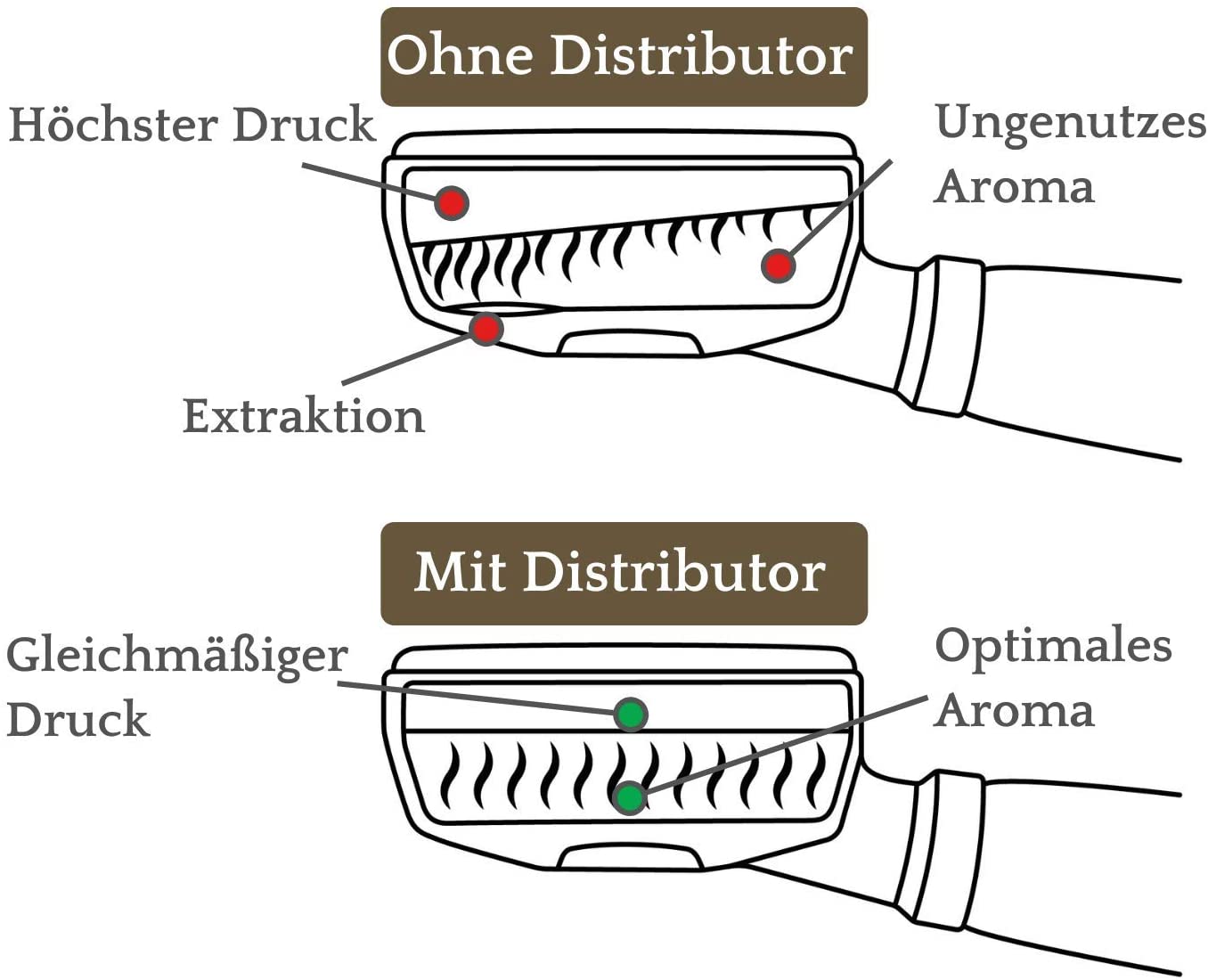 Ohne Distributor

Höchster Druck

Ungenutzes Aroma

Extraktion

Mit Distributor

Gleichmäßiger Druck

Optimales Aroma